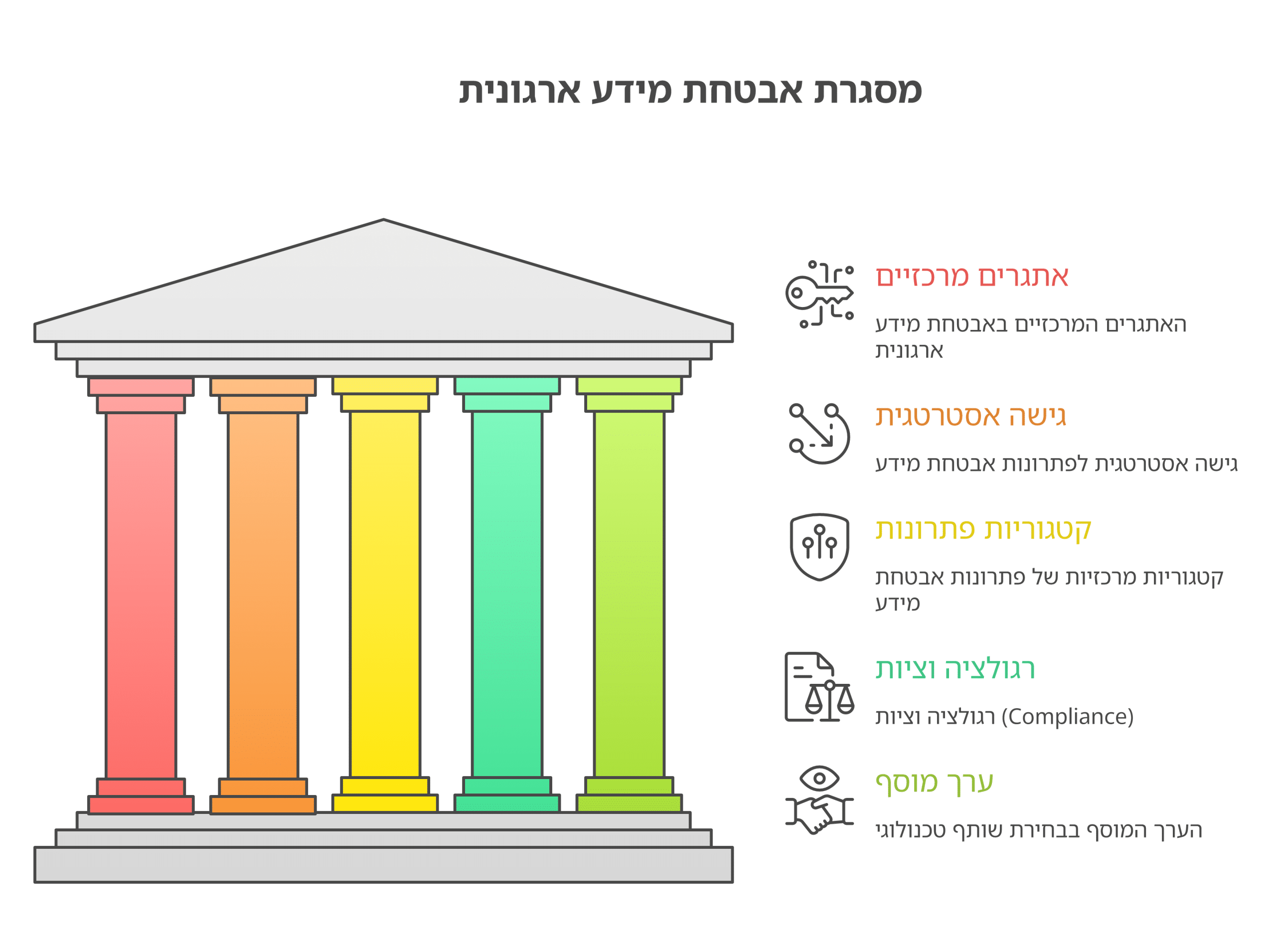 מסגרת אבטחת מידע ארגונית

אתגרים מרכזיים

האתגרים המרכזיים באבטחת מידע ארגונית

גישה אסטרטגית

גישה אסטרטגית לפתרונות אבטחת מידע

קטגוריות פתרונות

קטגוריות מרכזיות של פתרונות אבטחת מידע

רגולציה וציות

רגולציה וציות (Compliance)

ערך מוסף

הערך המוסף בבחירת שותף טכנולוגי